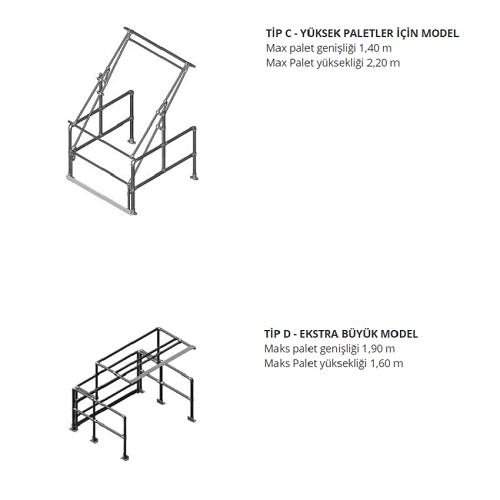 TİP C - YÜKSEK PALETLER İÇİN MODEL
Max palet genişliği 1,40 m
Max Palet yüksekliği 2,20 m

TİP D - EKSTRA BÜYÜK MODEL
Maks palet genişliği 1,90 m
Maks Palet yüksekliği 1,60 m